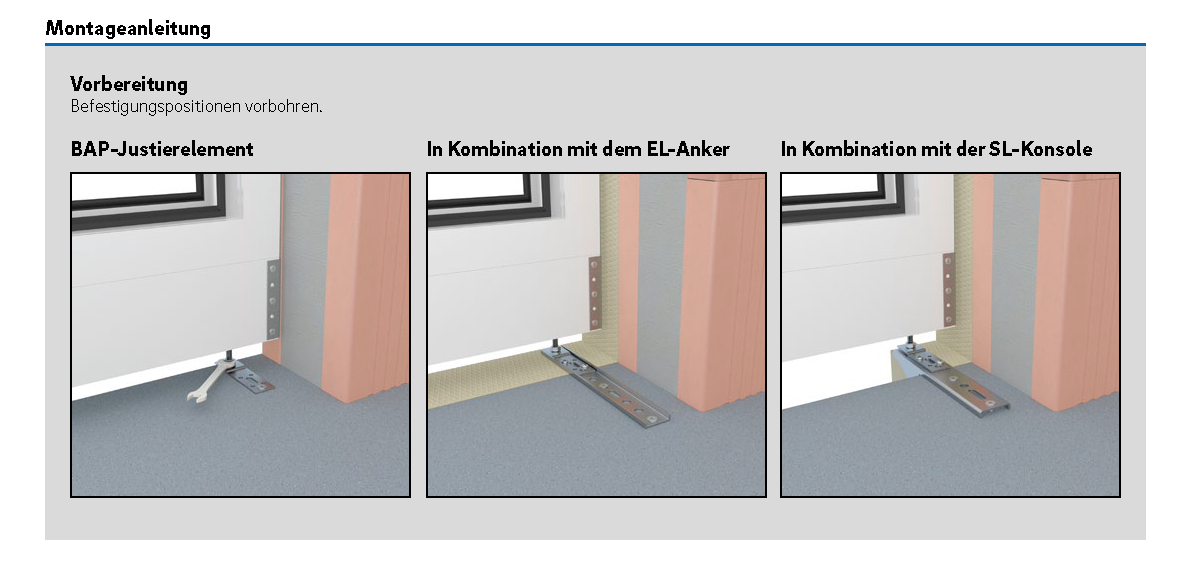 Montageanleitung

Vorbereitung
Befestigungspositionen vorbohren.

BAP-Justierelement

In Kombination mit dem EL-Anker

In Kombination mit der SL-Konsole