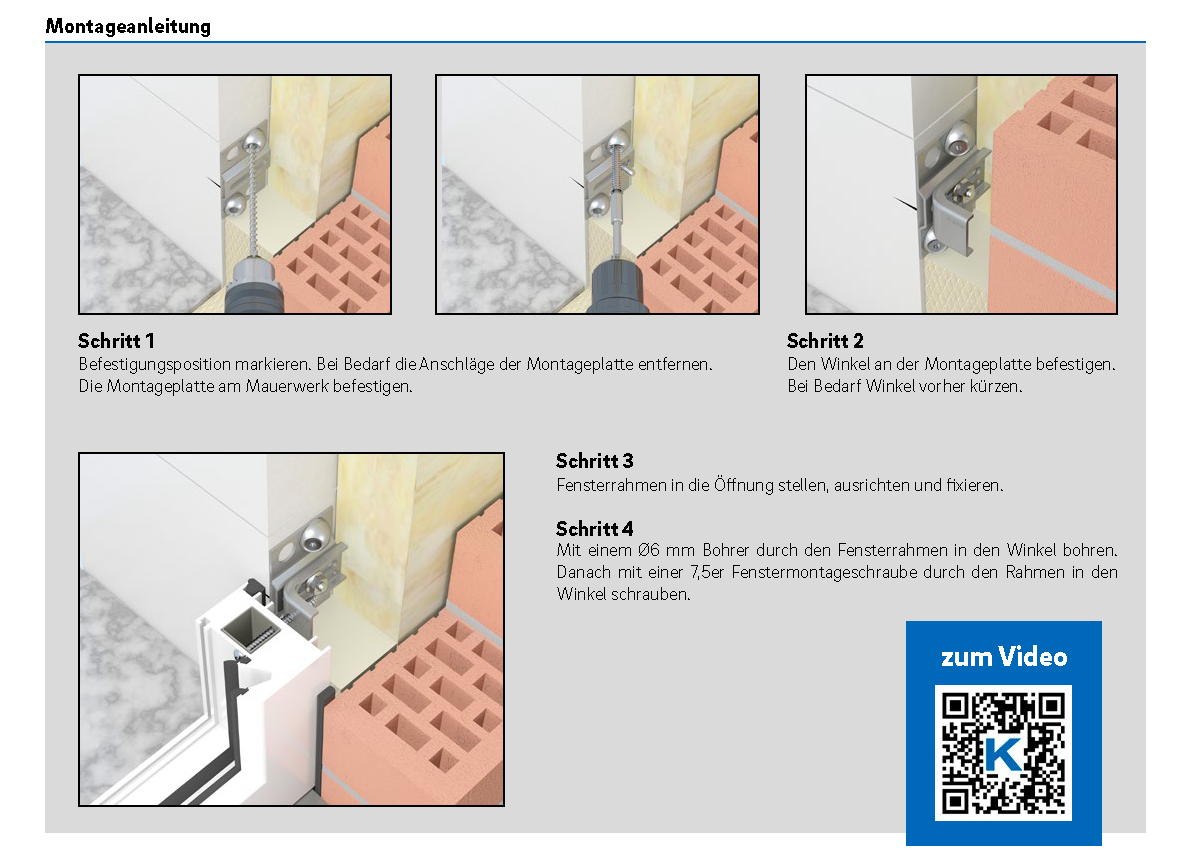 Montageanleitung

Schritt 1
Befestigungsposition markieren. Bei Bedarf die Anschläge der Montageplatte entfernen. Die Montageplatte am Mauerwerk befestigen.

Schritt 2
Den Winkel an der Montageplatte befestigen. Bei Bedarf Winkel vorher kürzen.

Schritt 3
Fensterrahmen in die Öffnung stellen, ausrichten und fixieren.

Schritt 4
Mit einem Ø6 mm Bohrer durch den Fensterrahmen in den Winkel bohren. Danach mit einer 7,5er Fenstermontageschraube durch den Rahmen in den Winkel schrauben.

zum Video

K