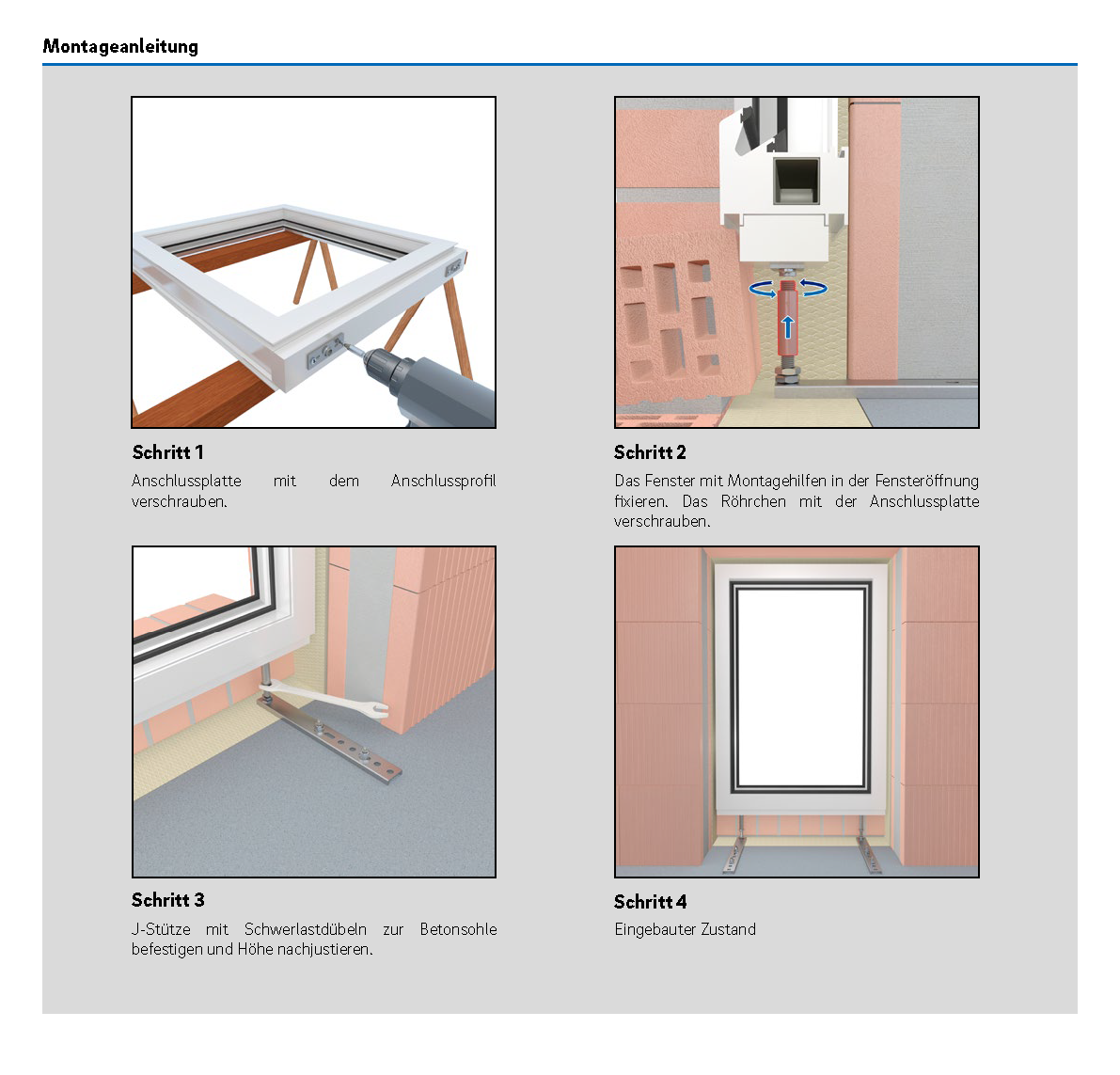 Montageanleitung

Schritt 1
Anschlussplatte mit dem Anschlussprofil verschrauben.

Schritt 2
Das Fenster mit Montagehilfen in der Fensteröffnung fixieren. Das Röhrchen mit der Anschlussplatte verschrauben.

Schritt 3
J-Stütze mit Schwerlastdübeln zur Betonsohle befestigen und Höhe nachjustieren.

Schritt 4
Eingebauter Zustand