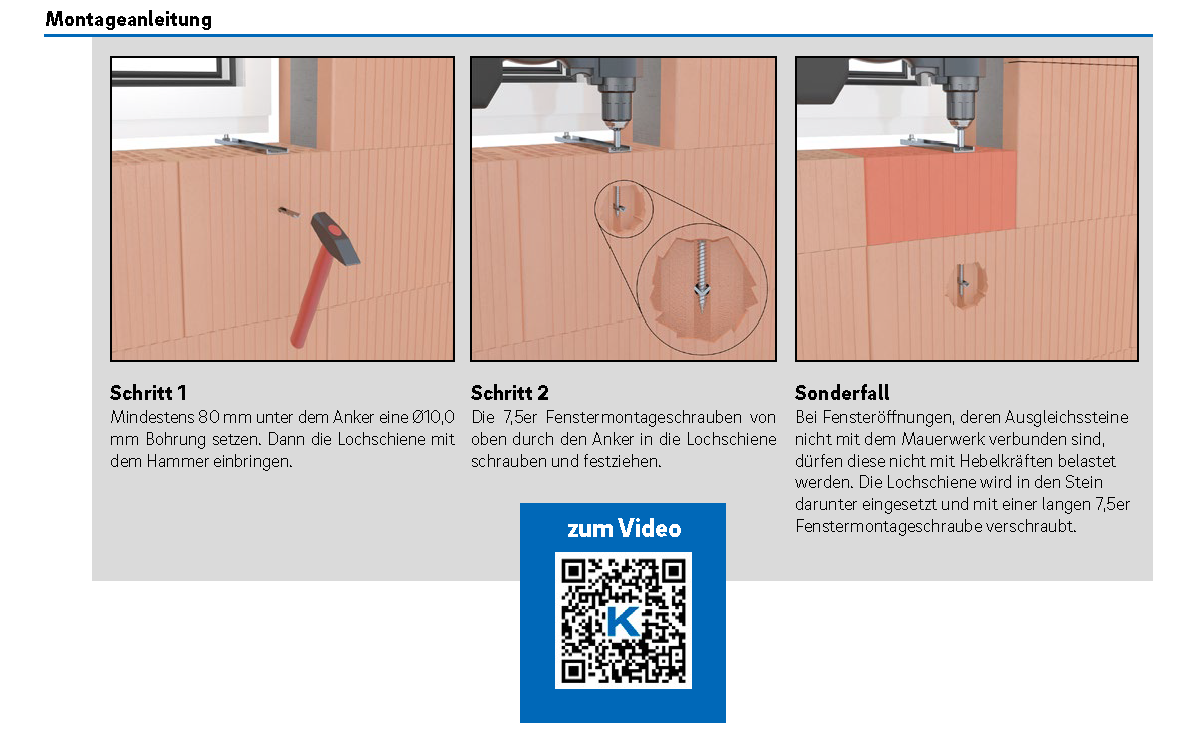 Montageanleitung

Schritt 1
Mindestens 80 mm unter dem Anker eine Ø10,0 mm Bohrung setzen. Dann die Lochschiene mit dem Hammer einbringen.

Schritt 2
Die 7,5er Fenstermontageschrauben von oben durch den Anker in die Lochschiene schrauben und festziehen.

Sonderfall
Bei Fensteröffnungen, deren Ausgleichssteine nicht mit dem Mauerwerk verbunden sind, dürfen diese nicht mit Hebelkräften belastet werden. Die Lochschiene wird in den Stein darunter eingesetzt und mit einer langen 7,5er Fenstermontageschraube verschraubt.

zum Video

K