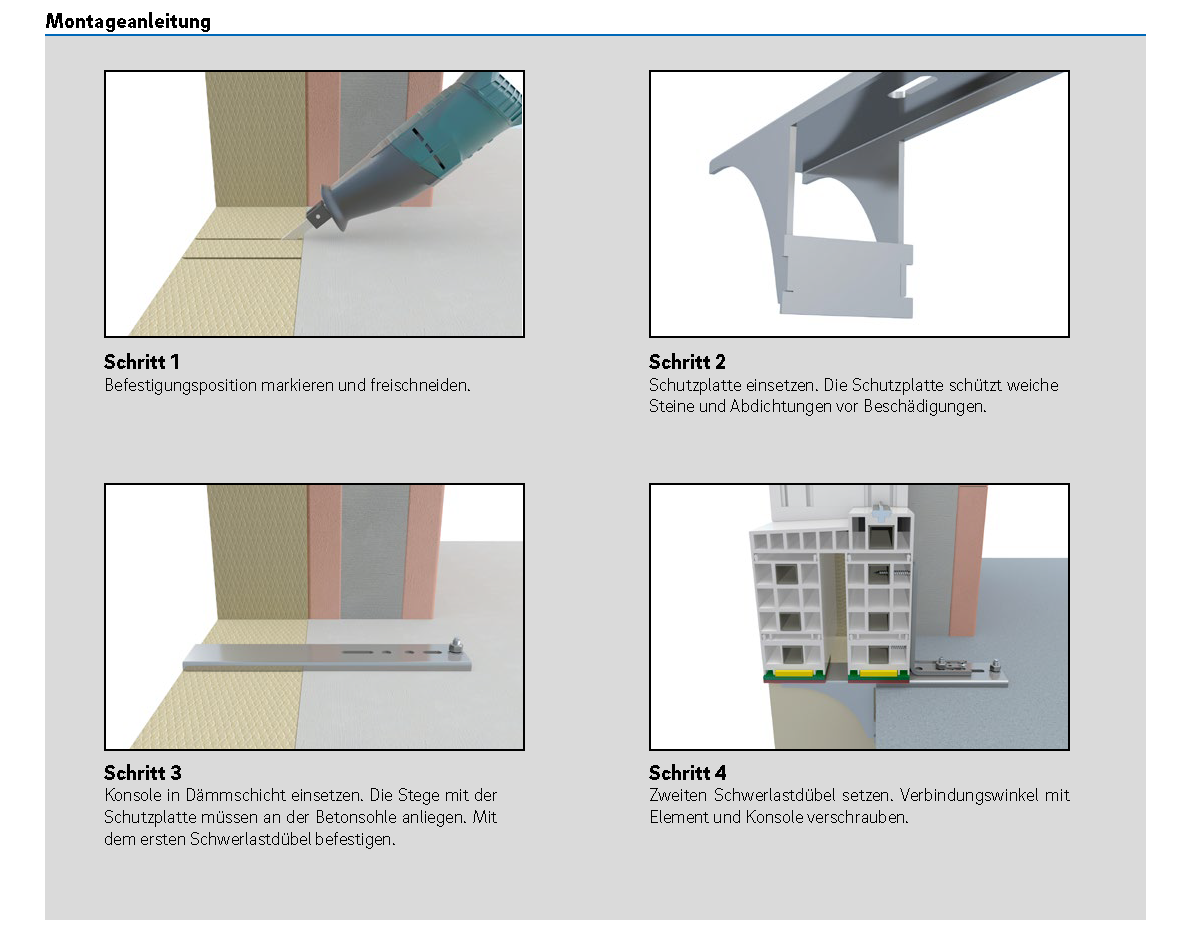 Montageanleitung

Schritt 1
Befestigungsposition markieren und freischneiden.

Schritt 2
Schutzplatte einsetzen. Die Schutzplatte schützt weiche Steine und Abdichtungen vor Beschädigungen.

Schritt 3
Konsole in Dämmschicht einsetzen. Die Stege mit der Schutzplatte müssen an der Betonsohle anliegen. Mit dem ersten Schwerlastdübel befestigen.

Schritt 4
Zweiten Schwerlastdübel setzen. Verbindungswinkel mit Element und Konsole verschrauben.