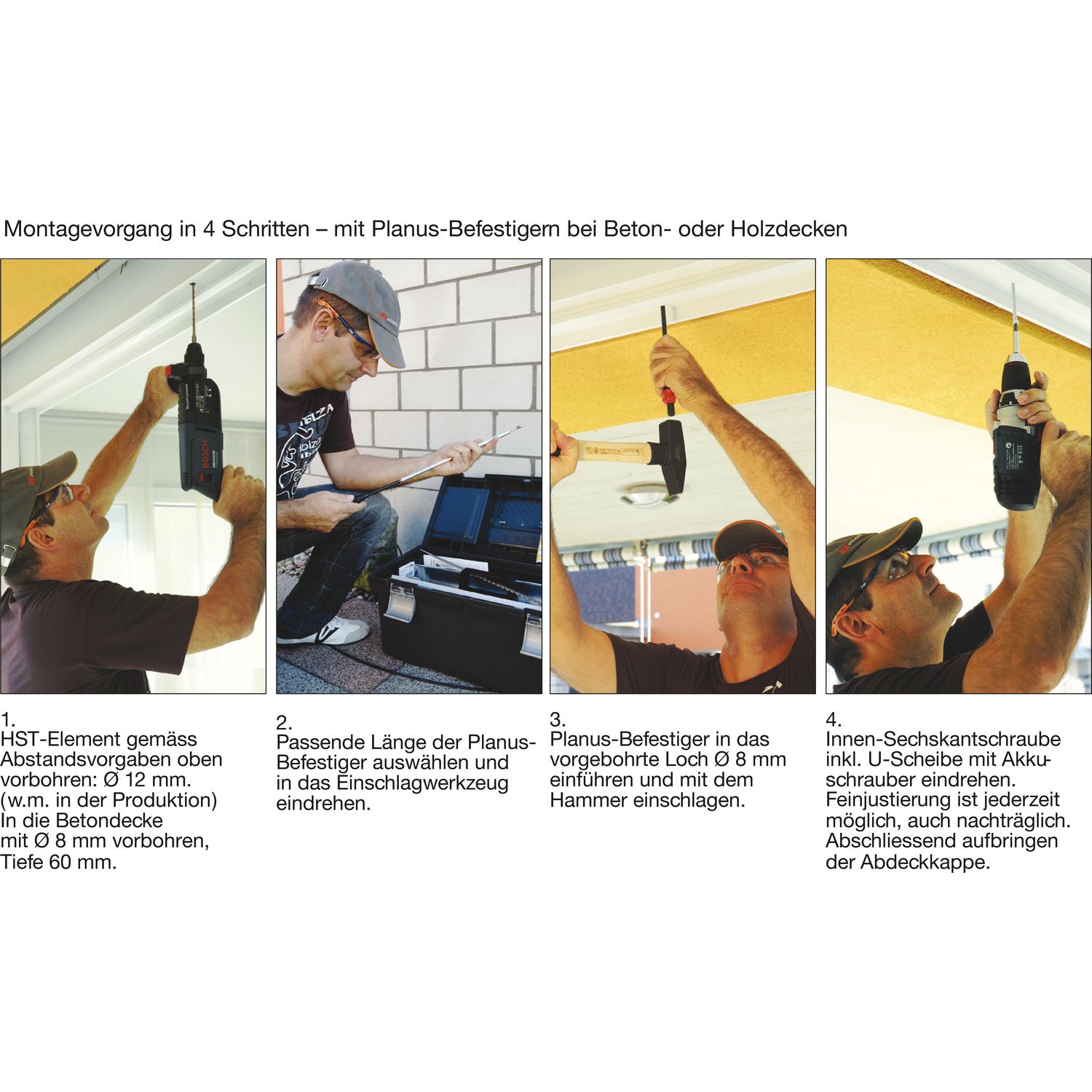 Montagevorgang in 4 Schritten – mit Planus-Befestigern bei Beton- oder Holzdecken

BOSCH

1.
HST-Element gemäss Abstandsvorgaben oben vorbohren: Ø 12 mm. (w.m. in der Produktion) In die Betondecke mit Ø 8 mm vorbohren, Tiefe 60 mm.

2.
Passende Länge der Planus-Befestiger auswählen und in das Einschlagwerkzeug eindrehen.

3.
Planus-Befestiger in das vorgebohrte Loch Ø 8 mm einführen und mit dem Hammer einschlagen.

4.
Innen-Sechskantschraube inkl. U-Scheibe mit Akkuschrauber eindrehen. Feinjustierung ist jederzeit möglich, auch nachträglich. Abschliessend aufbringen der Abdeckkappe.